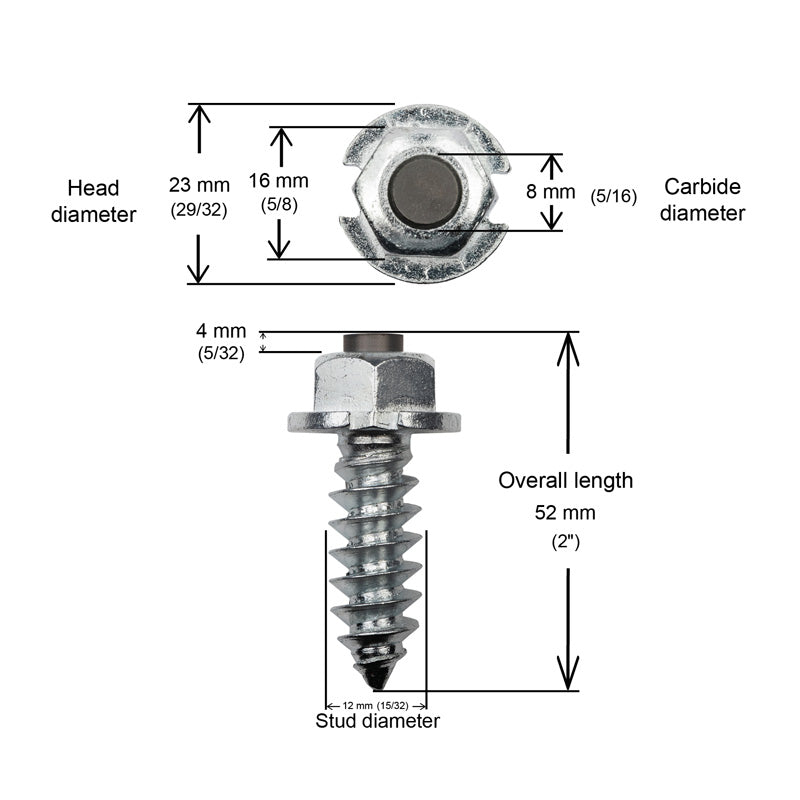 Head diameter

23 mm
(29/32)

16 mm
(5/8)

8 mm
(5/16)

Carbide diameter

4 mm
(5/32)

Overall length
52 mm
(2")

12 mm (15/32)
Stud diameter